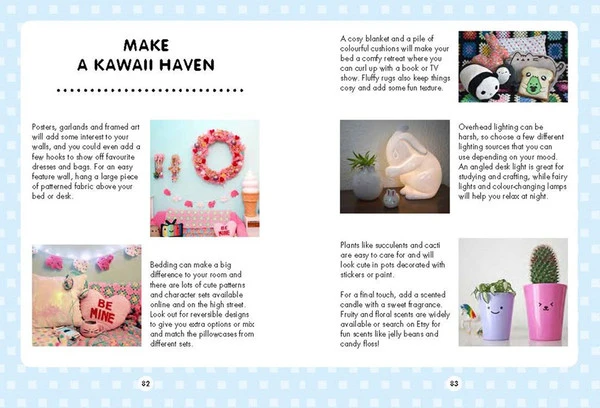 MAKE
A KAWAII HAVEN

Posters, garlands and framed art will add some interest to your walls, and you could even add a few hooks to show off favourite dresses and bags. For an easy feature wall, hang a large piece of patterned fabric above your bed or desk.

BE MINE

BE MINE

Bedding can make a big difference to your room and there are lots of cute patterns and character sets available online and on the high street. Look out for reversible designs to give you extra options or mix and match the pillowcases from different sets.

82

A cosy blanket and a pile of colourful cushions will make your bed a comfy retreat where you can curl up with a book or TV show. Fluffy rugs also keep things cosy and add some fun texture.

Overhead lighting can be harsh, so choose a few different lighting sources that you can use depending on your mood. An angled desk light is great for studying and crafting, while fairy lights and colour-changing lamps will help you relax at night.

Plants like succulents and cacti are easy to care for and will look cute in pots decorated with stickers or paint.

For a final touch, add a scented candle with a sweet fragrance. Fruity and floral scents are widely available or search on Etsy for fun scents like jelly beans and candy floss!

83